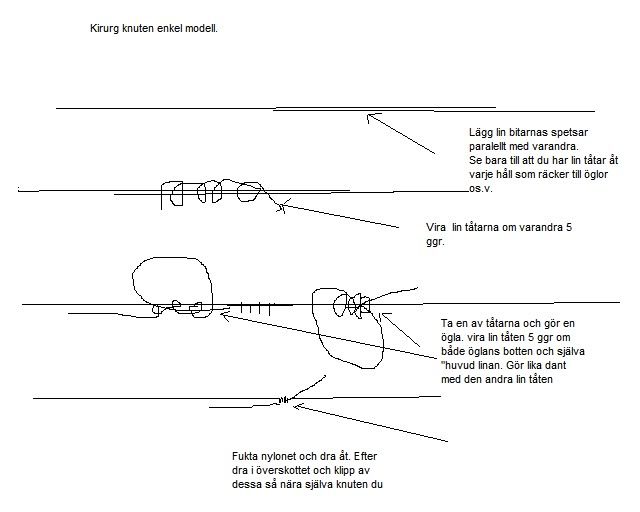 Kirurg knuten enkel modell.

Lägg lin bitarnas spetsar paralellt med varandra.
Se bara till att du har lin tåtar åt varje håll som räcker till öglor os.v.

Vira lin tåtarna om varandra 5 ggr.

Ta en av tåtarna och gör en ögla. vira lin tåten 5 ggr om både öglans botten och själva "huvud linan. Gör lika dant med den andra lin tåten

Fukta nylonet och dra åt. Efter dra i överskottet och klipp av dessa så nära själva knuten du